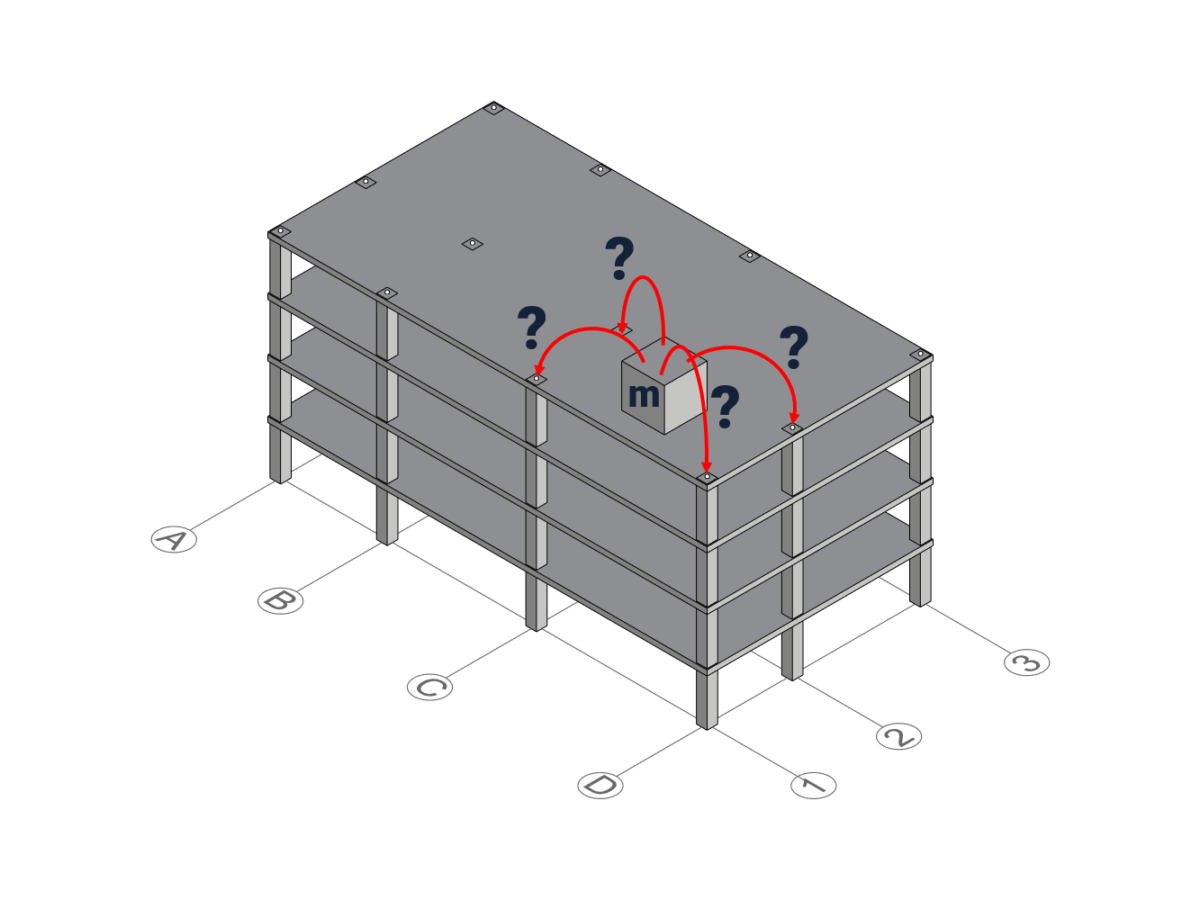 ?
?
?
m
?
A
B
C
D
1
2
3