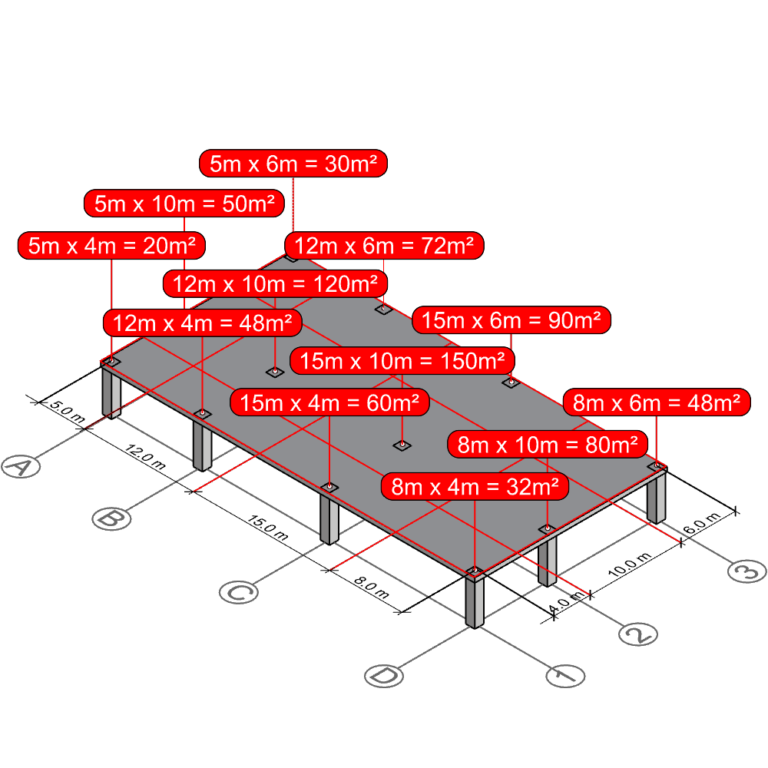 5m x 6m = 30m²
5m x 10m = 50m²
5m x 4m = 20m²
12m x 6m = 72m²
12m x 10m = 120m²
12m x 4m = 48m²
15m x 6m = 90m²
15m x 10m = 150m²
15m x 4m = 60m²
8m x 6m = 48m²
8m x 10m = 80m²
8m x 4m = 32m²
5.0 m
12.0 m
15.0 m
8.0 m
4.0 m
10.0 m
6.0 m
A
B
C
D
1
2
3